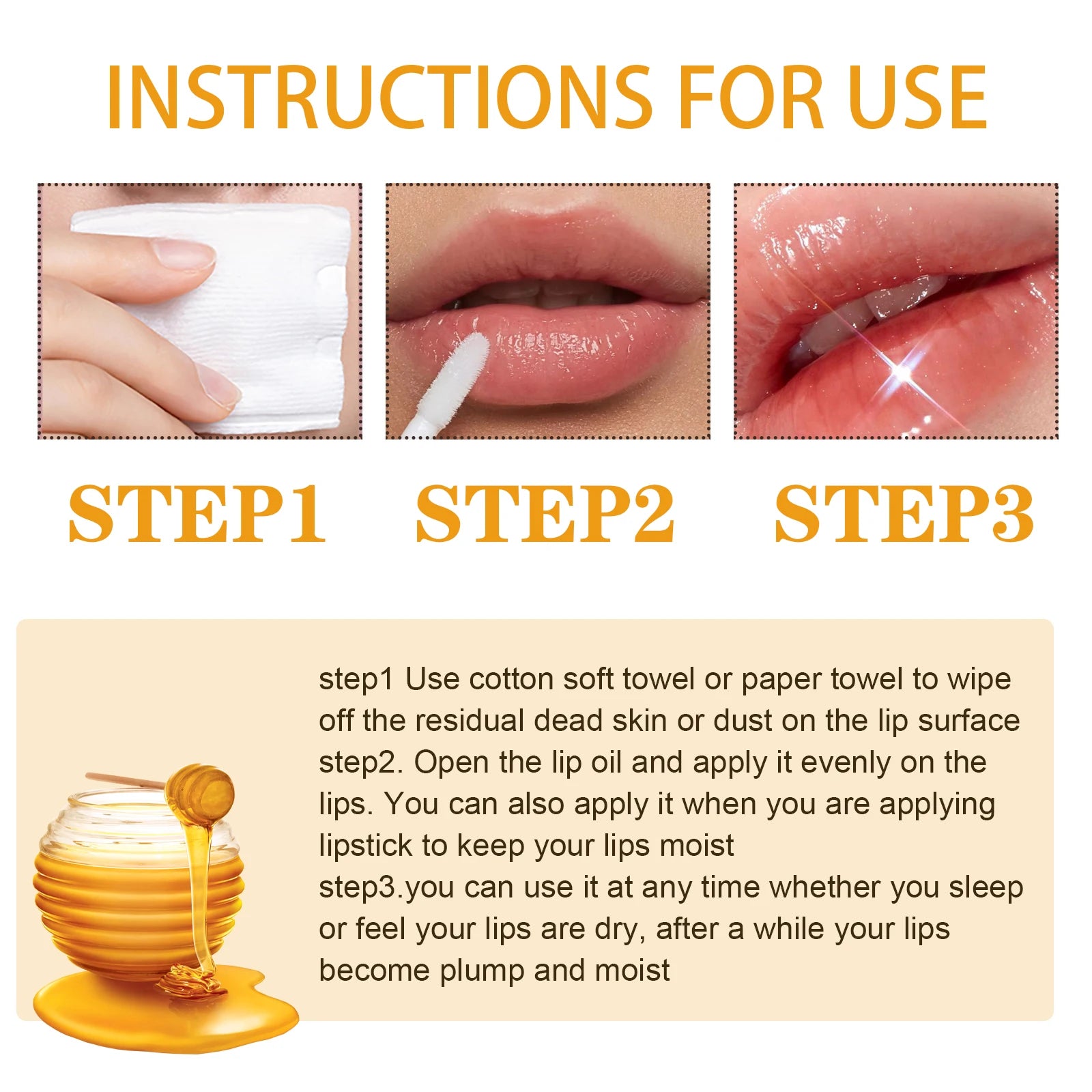 INSTRUCTIONS FOR USE

STEP1 STEP2 STEP3

step1 Use cotton soft towel or paper towel to wipe off the residual dead skin or dust on the lip surface
step2. Open the lip oil and apply it evenly on the lips. You can also apply it when you are applying lipstick to keep your lips moist
step3.you can use it at any time whether you sleep or feel your lips are dry, after a while your lips become plump and moist