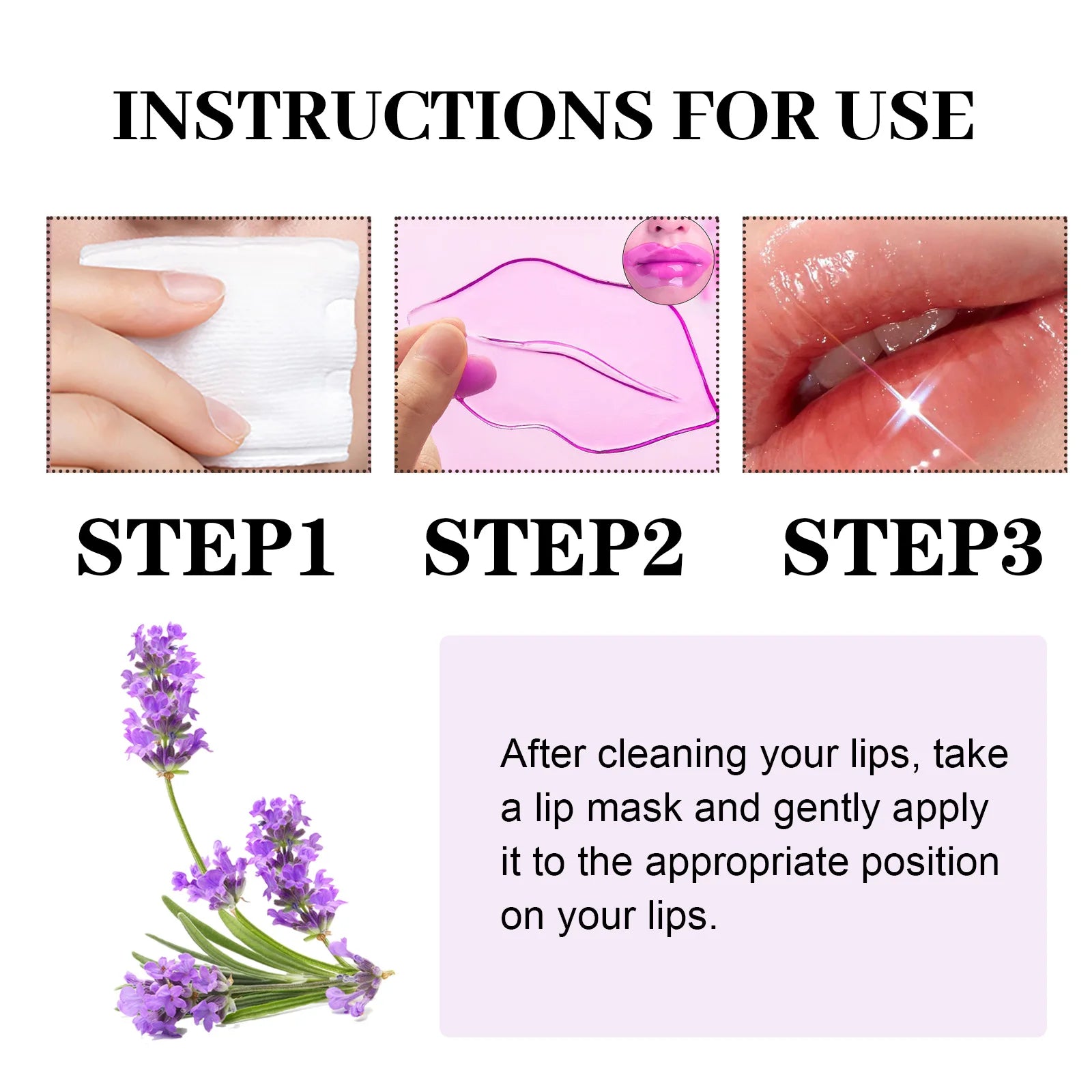 INSTRUCTIONS FOR USE

STEP1 STEP2 STEP3

After cleaning your lips, take a lip mask and gently apply it to the appropriate position on your lips.