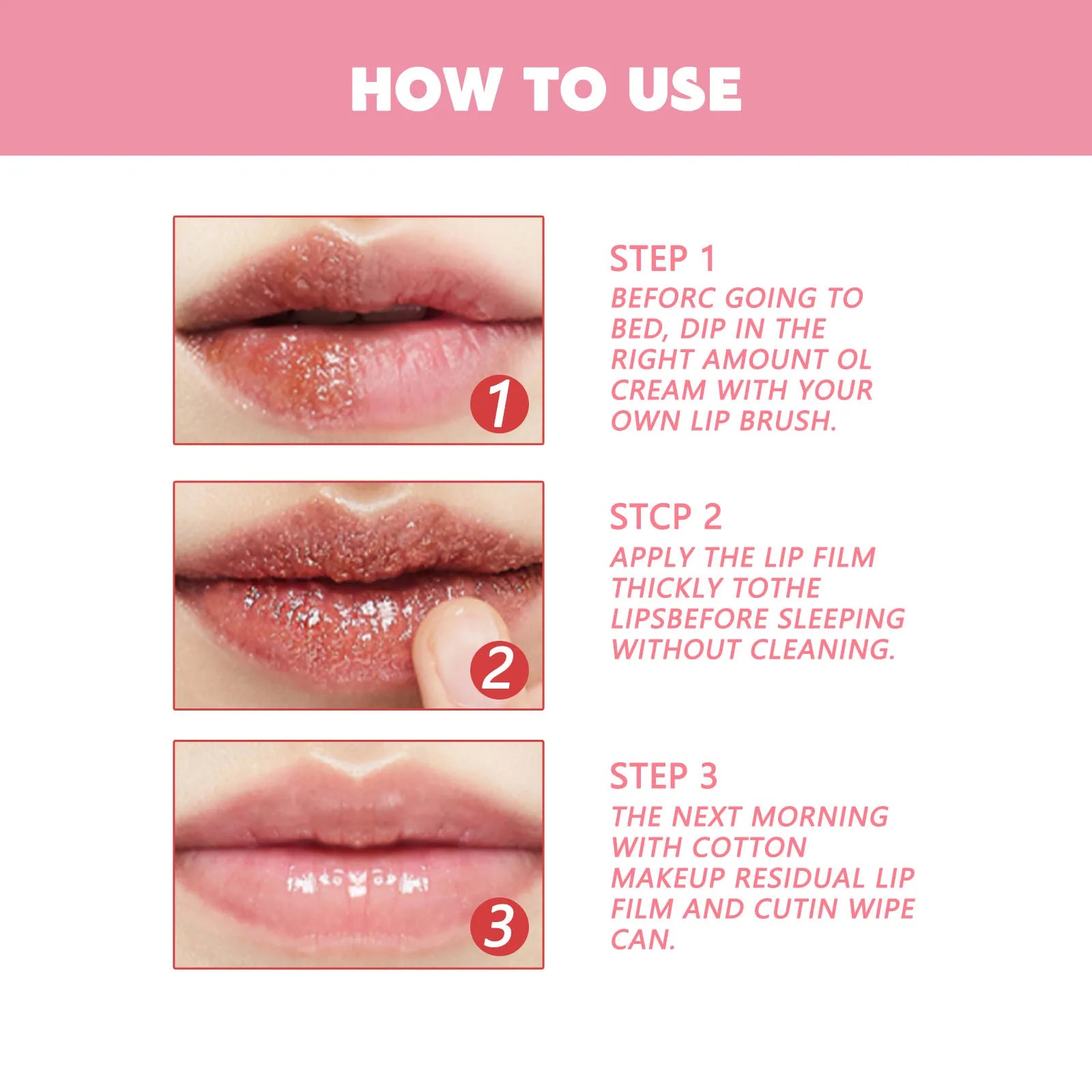 HOW TO USE

1

STEP 1
BEFORC GOING TO BED, DIP IN THE RIGHT AMOUNT OL CREAM WITH YOUR OWN LIP BRUSH.

2

STCP 2
APPLY THE LIP FILM THICKLY TOTHE LIPSBEFORE SLEEPING WITHOUT CLEANING.

3

STEP 3
THE NEXT MORNING WITH COTTON MAKEUP RESIDUAL LIP FILM AND CUTIN WIPE CAN.